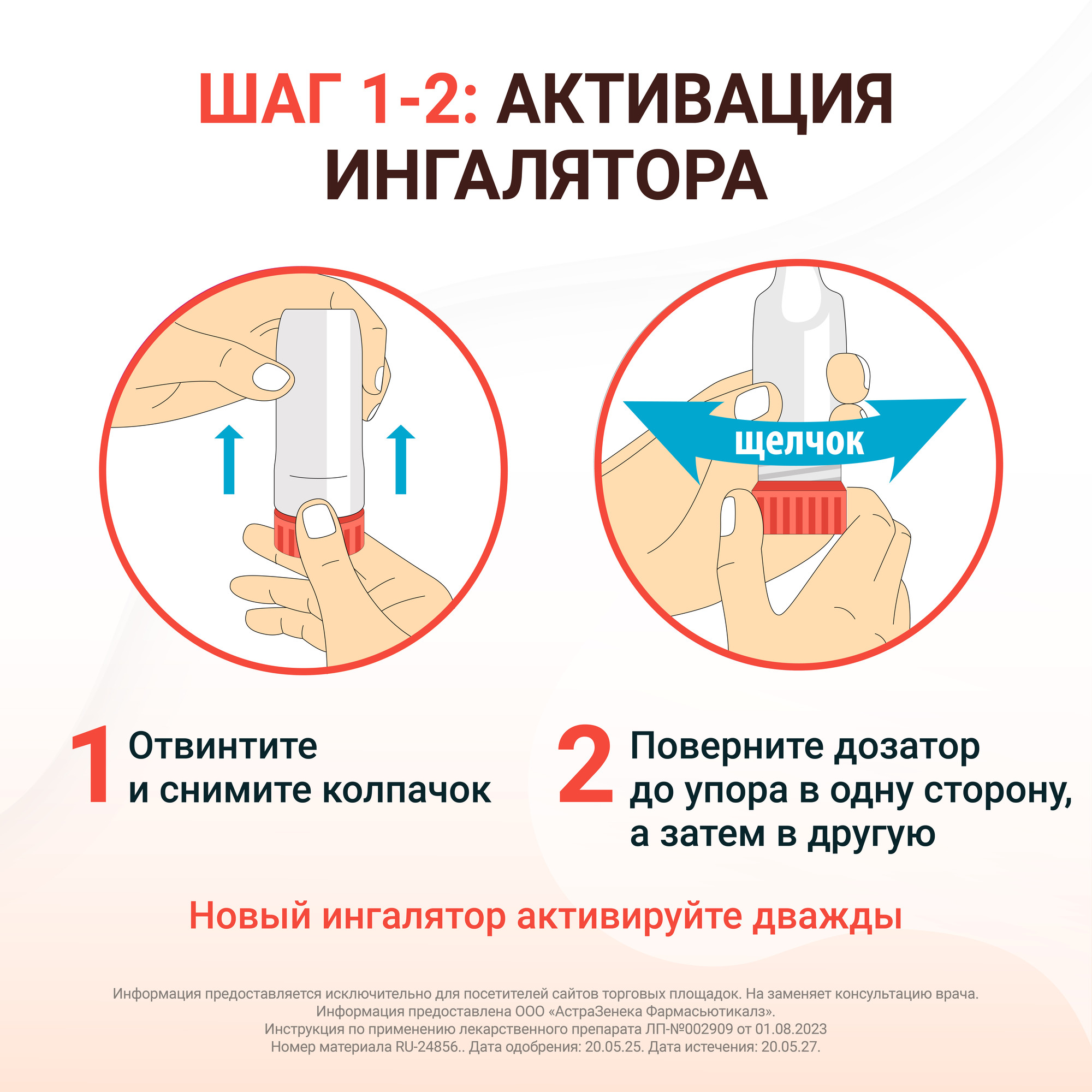 ШАГ 1-2: АКТИВАЦИЯ ИНГАЛЯТОРА

щелчок

1 Отвинтите и снимите колпачок

2 Поверните дозатор до упора в одну сторону, а затем в другую

Новый ингалятор активируйте дважды

Информация предоставляется исключительно для посетителей сайтов торговых площадок. На заменяет консультацию врача.
Информация предоставлена ООО «АстраЗенека Фармасьютикалз».
Инструкция по применению лекарственного препарата ЛП-№002909 от 01.08.2023
Номер материала RU-24856.. Дата одобрения: 20.05.25. Дата истечения: 20.05.27.