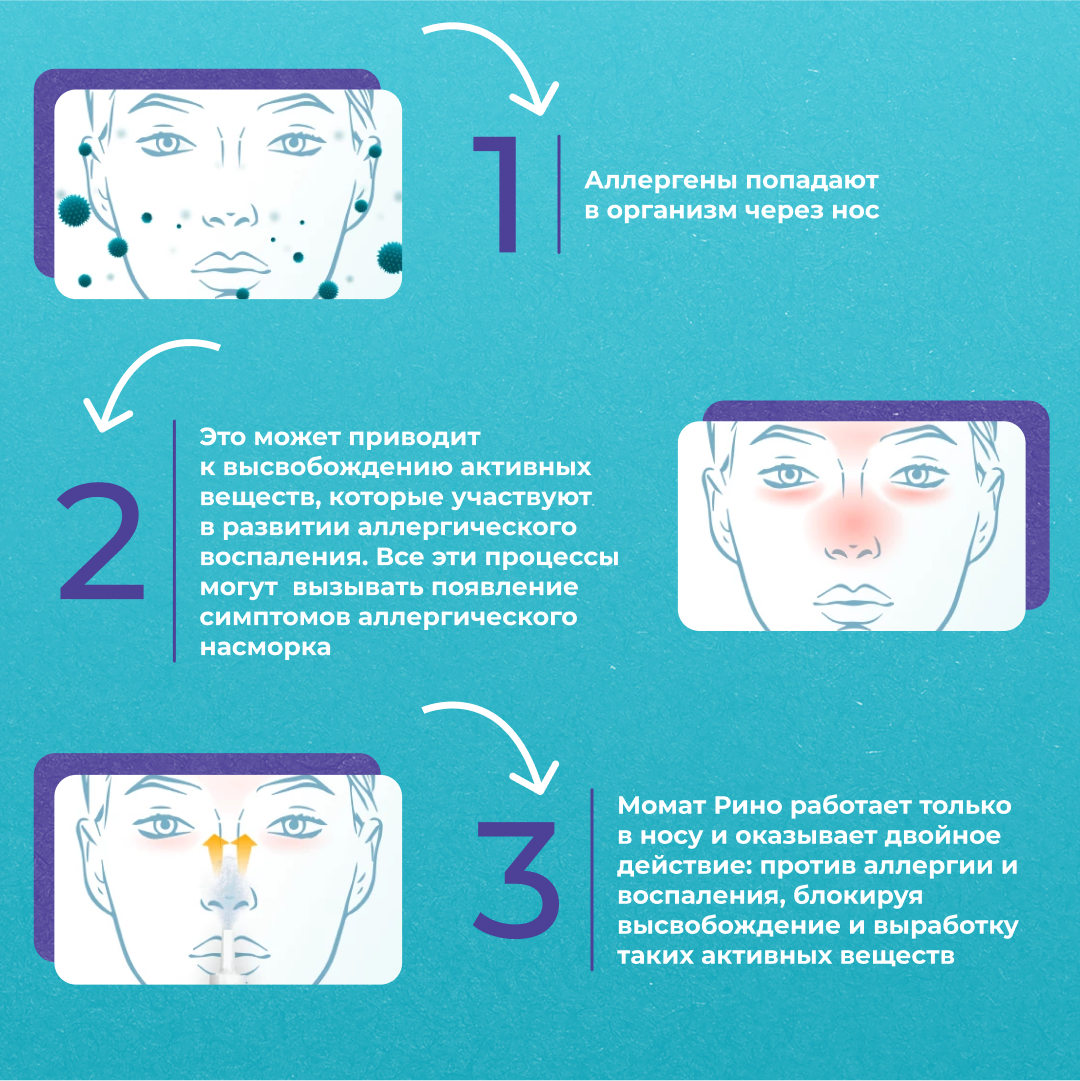 1

Аллергены попадают в организм через нос

2

Это может приводит к высвобождению активных веществ, которые участвуют в развитии аллергического воспаления. Все эти процессы могут  вызывать появление симптомов аллергического насморка

3

Момат Рино работает только в носу и оказывает двойное действие: против аллергии и воспаления, блокируя высвобождение и выработку таких активных веществ