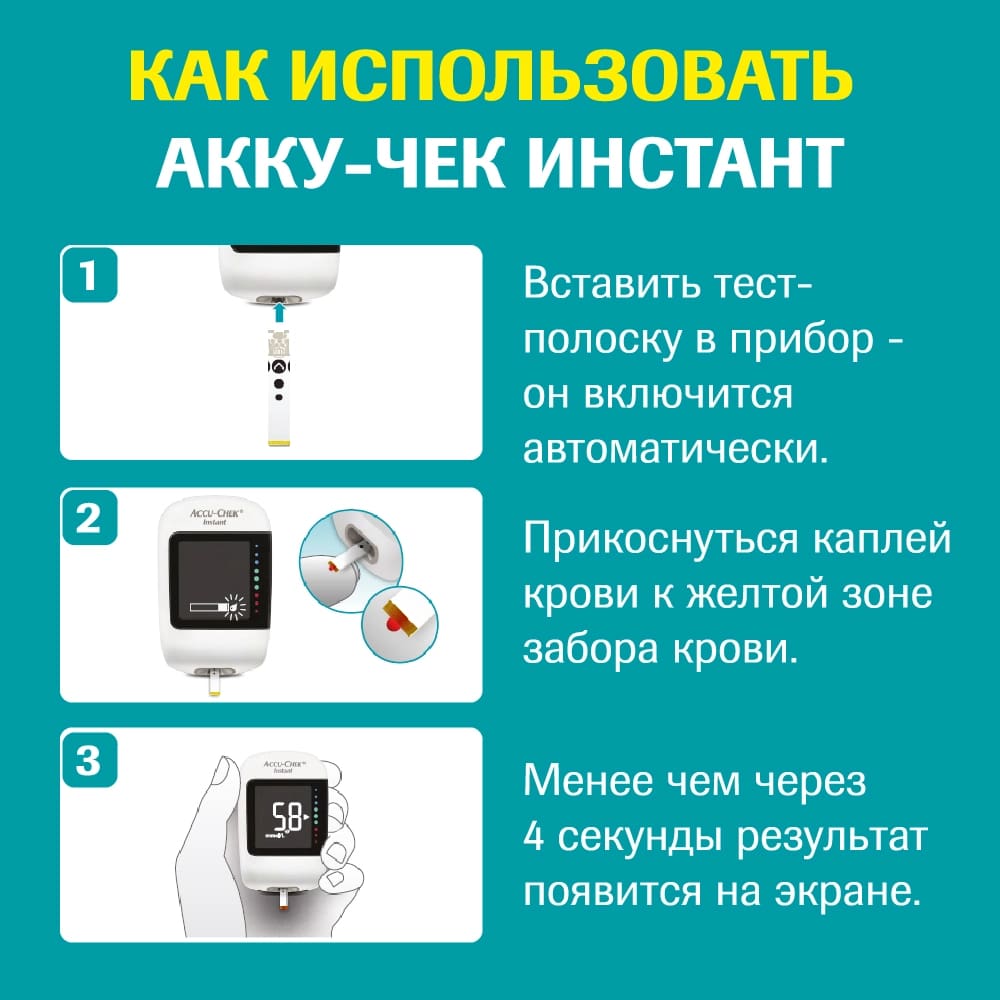 КАК ИСПОЛЬЗОВАТЬ
АККУ-ЧЕК ИНСТАНТ

1

Вставить тест-полоску в прибор - он включится автоматически.

2

ACCU-CHEK® Instant

Прикоснуться каплей крови к желтой зоне забора крови.

3

ACCU-CHEK® Instant

5.8

Менее чем через 4 секунды результат появится на экране.