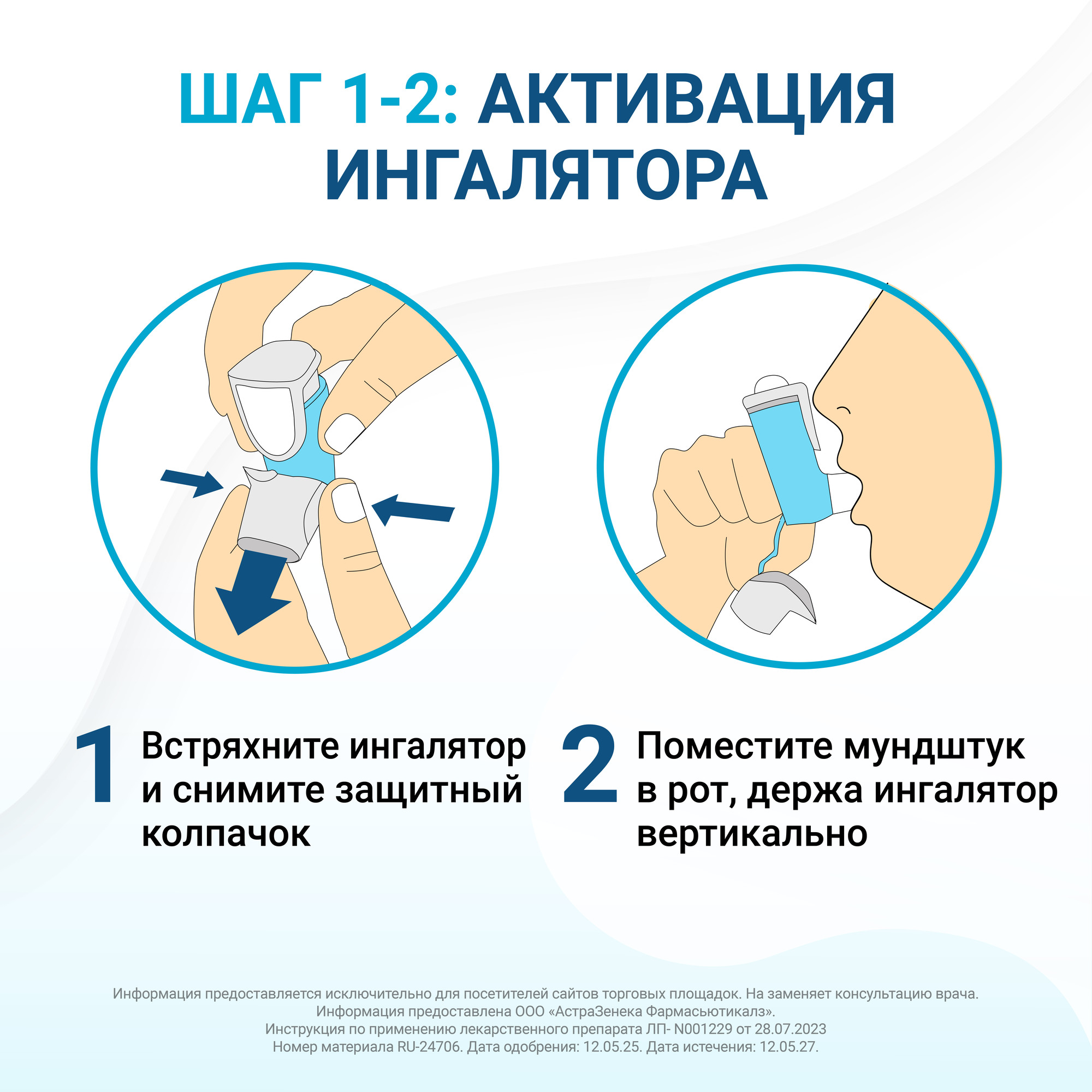 ШАГ 1-2: АКТИВАЦИЯ ИНГАЛЯТОРА

1 Встряхните ингалятор и снимите защитный колпачок

2 Поместите мундштук в рот, держа ингалятор вертикально

Информация предоставляется исключительно для посетителей сайтов торговых площадок. На заменяет консультацию врача.
Информация предоставлена ООО «АстраЗенека Фармасьютикалз».
Инструкция по применению лекарственного препарата ЛП- N001229 от 28.07.2023
Номер материала RU-24706. Дата одобрения: 12.05.25. Дата истечения: 12.05.27.