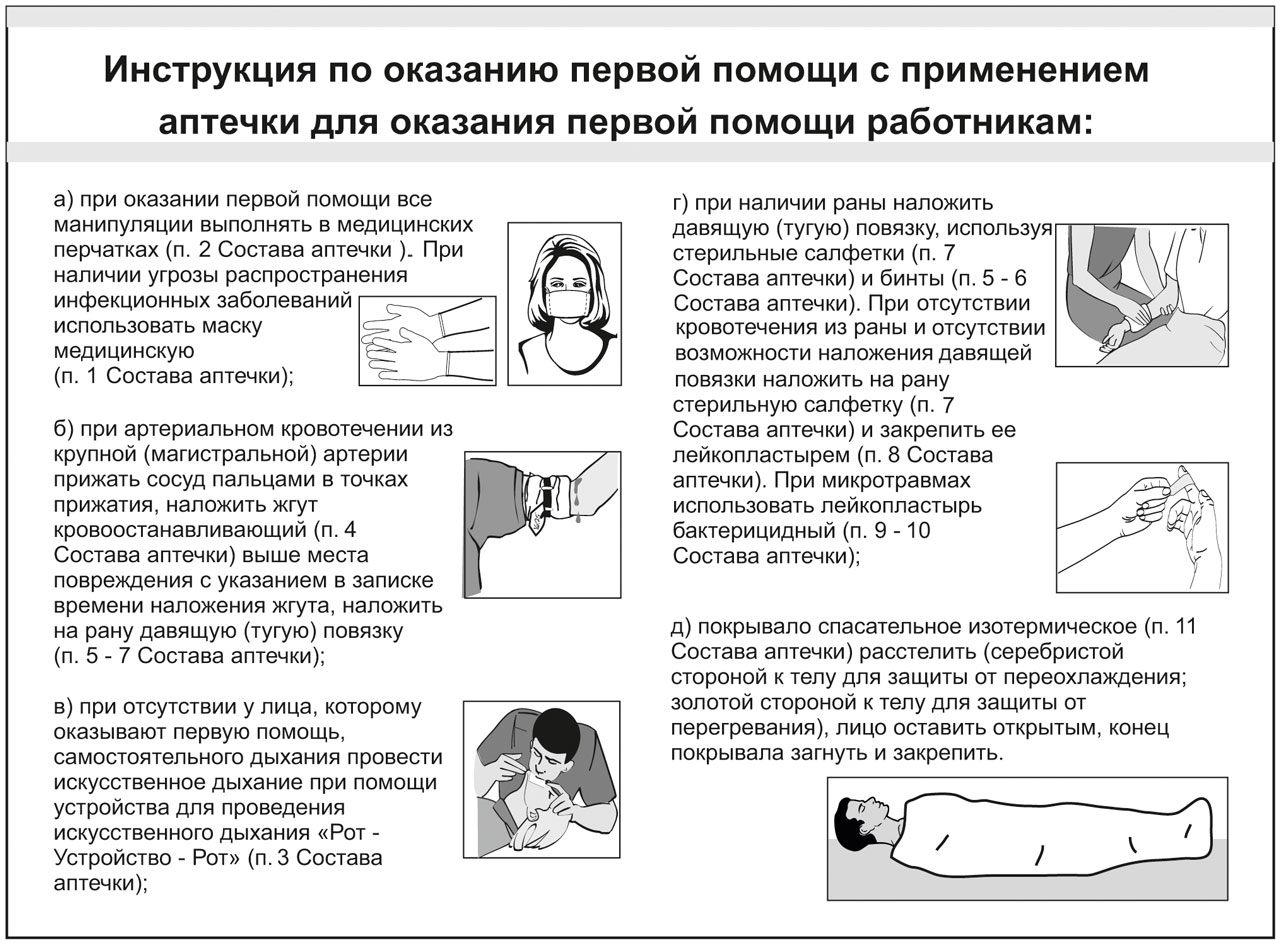 Инструкция по оказанию первой помощи с применением аптечки для оказания первой помощи работникам:

а) при оказании первой помощи все манипуляции выполнять в медицинских перчатках (п. 2 Состава аптечки ). При наличии угрозы распространения инфекционных заболеваний использовать маску медицинскую (п. 1 Состава аптечки);

б) при артериальном кровотечении из крупной (магистральной) артерии прижать сосуд пальцами в точках прижатия, наложить жгут кровоостанавливающий (п. 4 Состава аптечки) выше места повреждения с указанием в записке времени наложения жгута, наложить на рану давящую (тугую) повязку (п. 5 - 7 Состава аптечки);

в) при отсутствии у лица, которому оказывают первую помощь, самостоятельного дыхания провести искусственное дыхание при помощи устройства для проведения искусственного дыхания «Рот - Устройство - Рот» (п. 3 Состава аптечки);

г) при наличии раны наложить давящую (тугую) повязку, используя стерильные салфетки (п. 7 Состава аптечки) и бинты (п. 5 - 6 Состава аптечки). При отсутствии кровотечения из раны и отсутствии возможности наложения давящей повязки наложить на рану стерильную салфетку (п. 7 Состава аптечки) и закрепить ее лейкопластырем (п. 8 Состава аптечки). При микротравмах использовать лейкопластырь бактерицидный (п. 9 - 10 Состава аптечки);

д) покрывало спасательное изотермическое (п. 11 Состава аптечки) расстелить (серебристой стороной к телу для защиты от переохлаждения; золотой стороной к телу для защиты от перегревания), лицо оставить открытым, конец покрывала загнуть и закрепить.